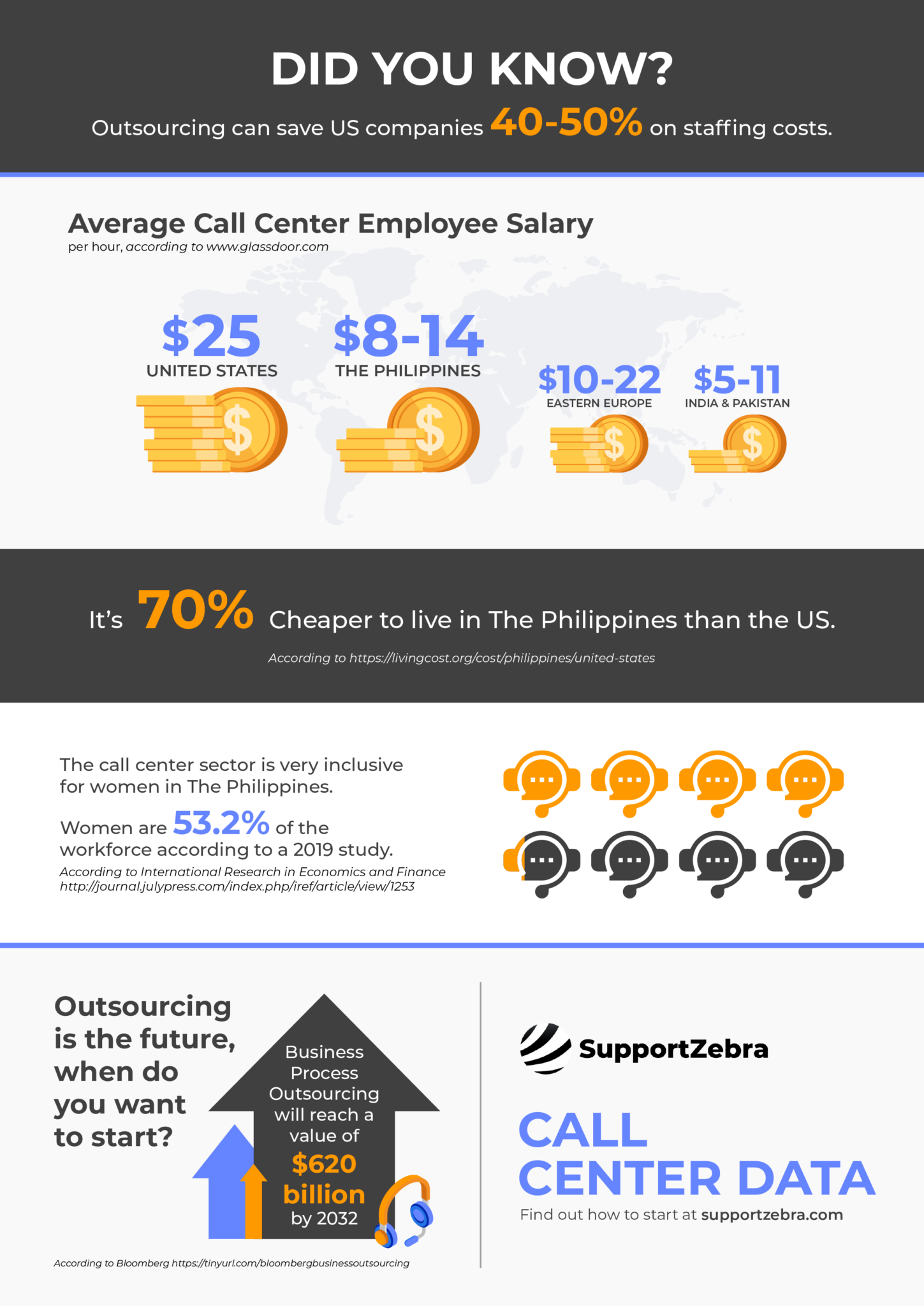 DID YOU KNOW?

Outsourcing can save US companies 40-50% on staffing costs.

Average Call Center Employee Salary
per hour, according to www.glassdoor.com

$25
UNITED STATES

$8-14
THE PHILIPPINES

$10-22
EASTERN EUROPE

$5-11
INDIA & PAKISTAN

It's 70% Cheaper to live in The Philippines than the US.

According to https://livingcost.org/cost/philippines/united-states

The call center sector is very inclusive for women in The Philippines.

Women are 53.2% of the workforce according to a 2019 study.

According to International Research in Economics and Finance http://journal.julypress.com/index.php/iref/article/view/1253

Outsourcing is the future, when do you want to start?

Business Process Outsourcing will reach a value of $620 billion by 2032

According to Bloomberg https://tinyurl.com/bloombergbusinessoutsourcing

SupportZebra

CALL CENTER DATA

Find out how to start at supportzebra.com